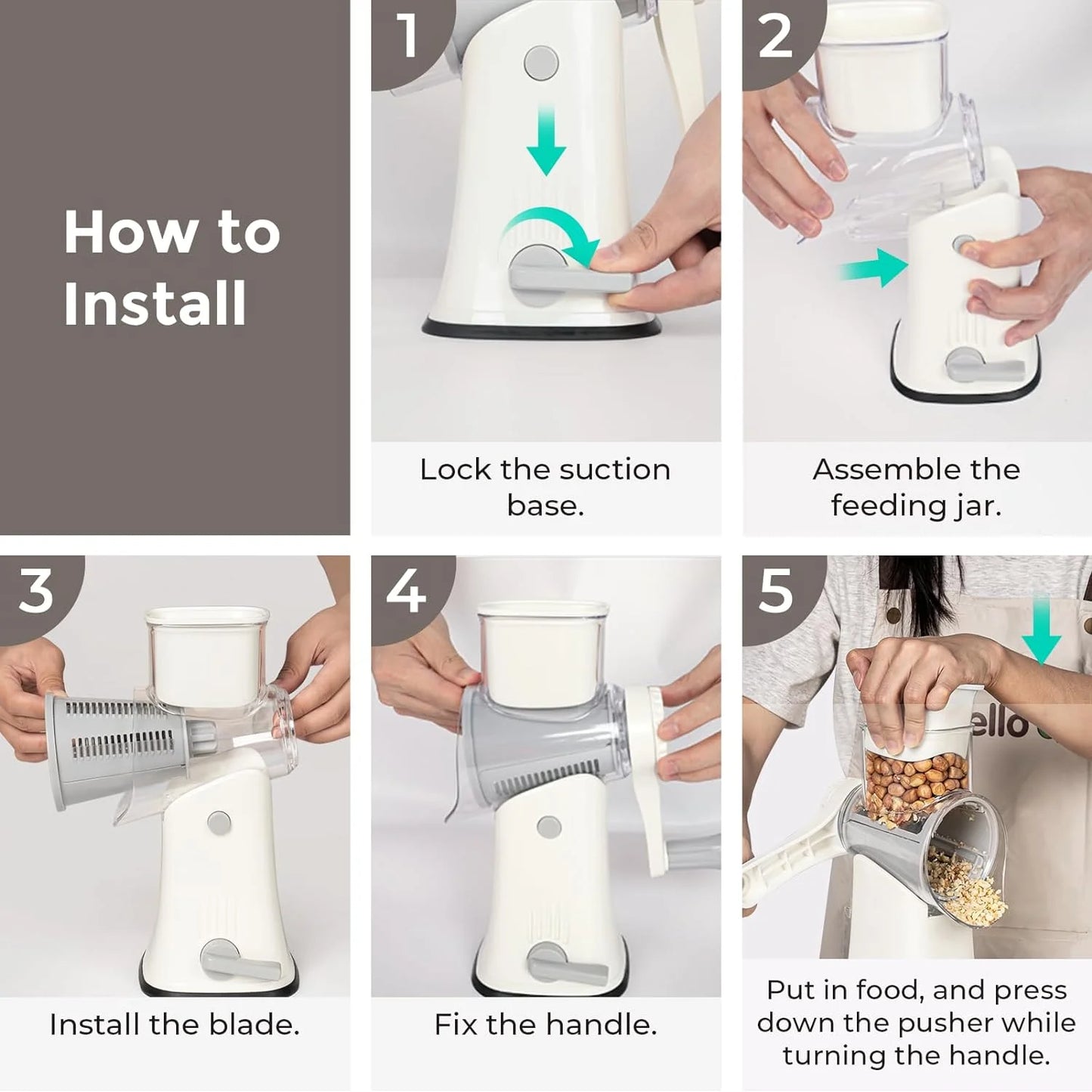 How to Install

1

Lock the suction base.

2

Assemble the feeding jar.

3

Install the blade.

4

Fix the handle.

5

ello

Put in food, and press down the pusher while turning the handle.