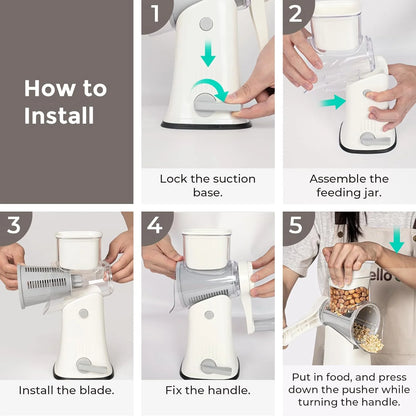 How to Install

1

Lock the suction base.

2

Assemble the feeding jar.

3

Install the blade.

4

Fix the handle.

5

ello

Put in food, and press down the pusher while turning the handle.