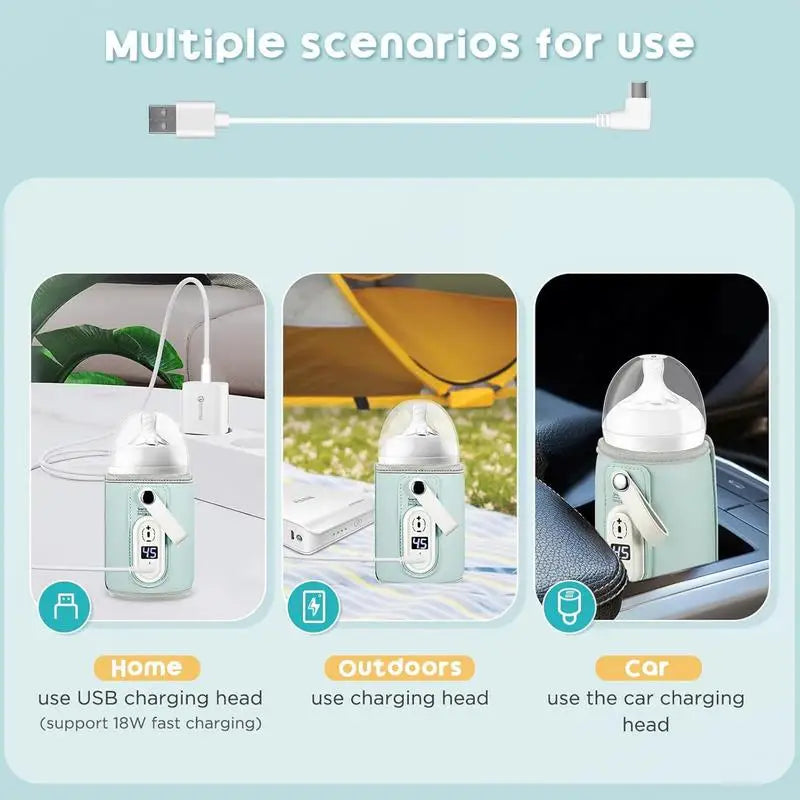 Multiple scenarios for use

45

45

45

Home
use USB charging head
(support 18W fast charging)

Outdoors
use charging head

Car
use the car charging head