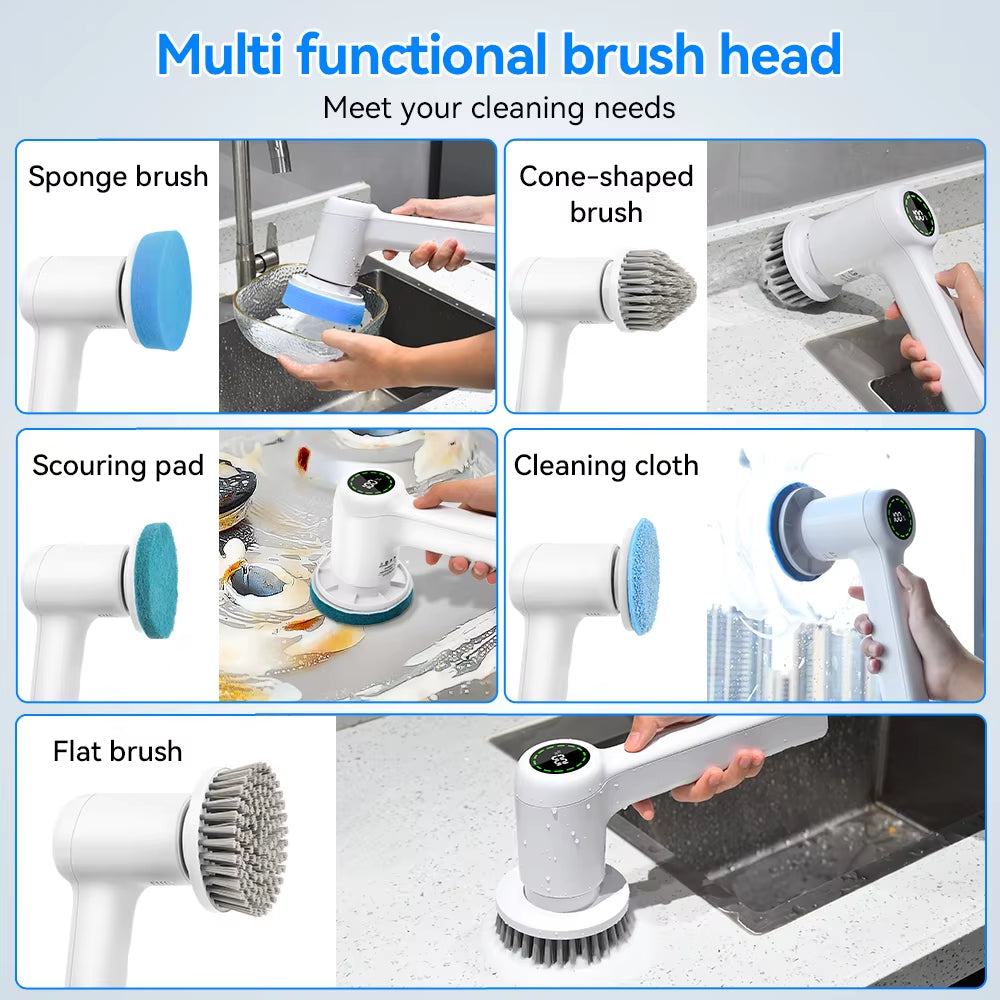 Multi functional brush head

Meet your cleaning needs

Sponge brush

Cone-shaped brush

Scouring pad

Cleaning cloth

Flat brush