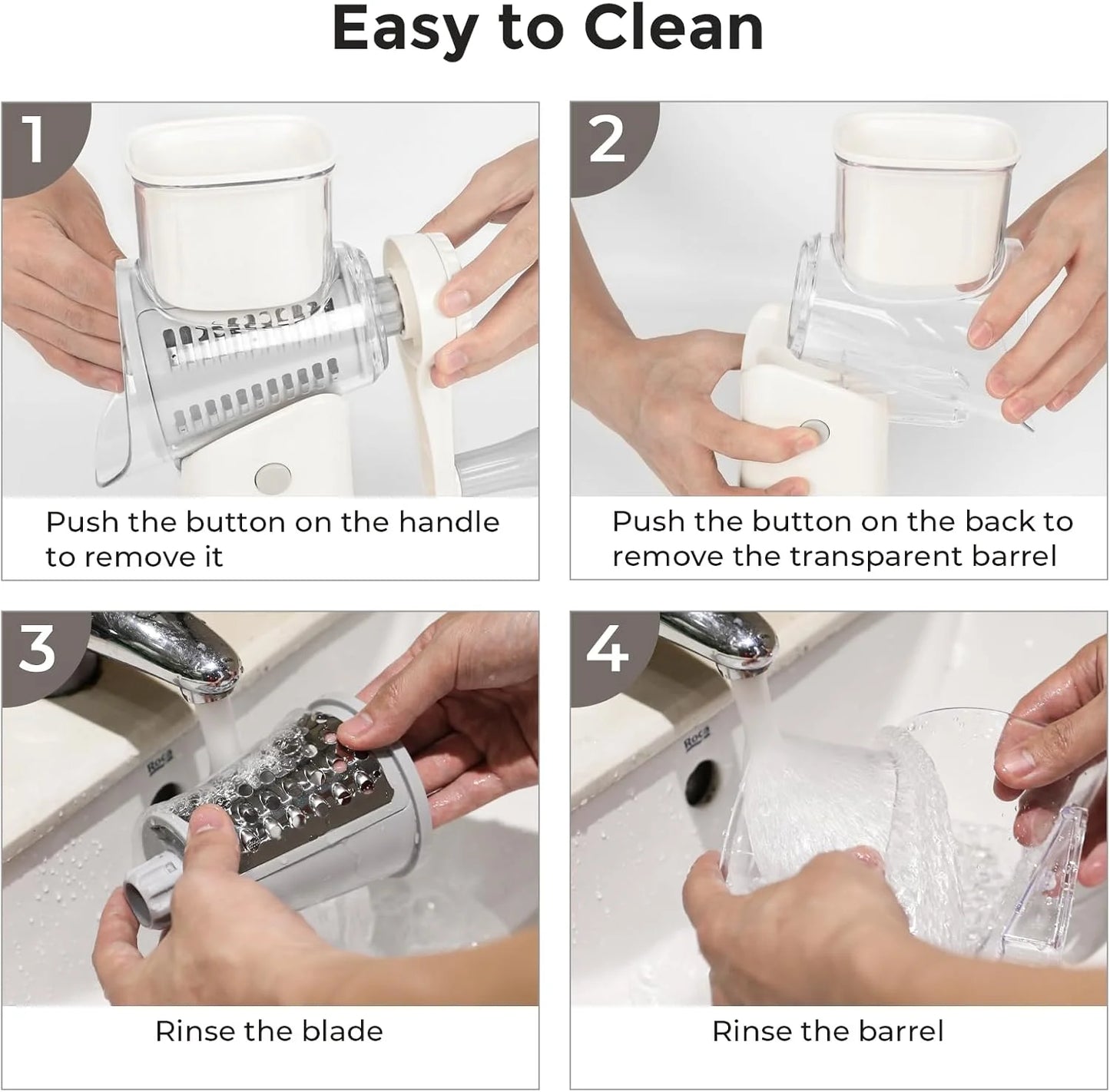 Easy to Clean

1

Push the button on the handle to remove it

2

Push the button on the back to remove the transparent barrel

3

Roca

Rinse the blade

4

Roca

Rinse the barrel