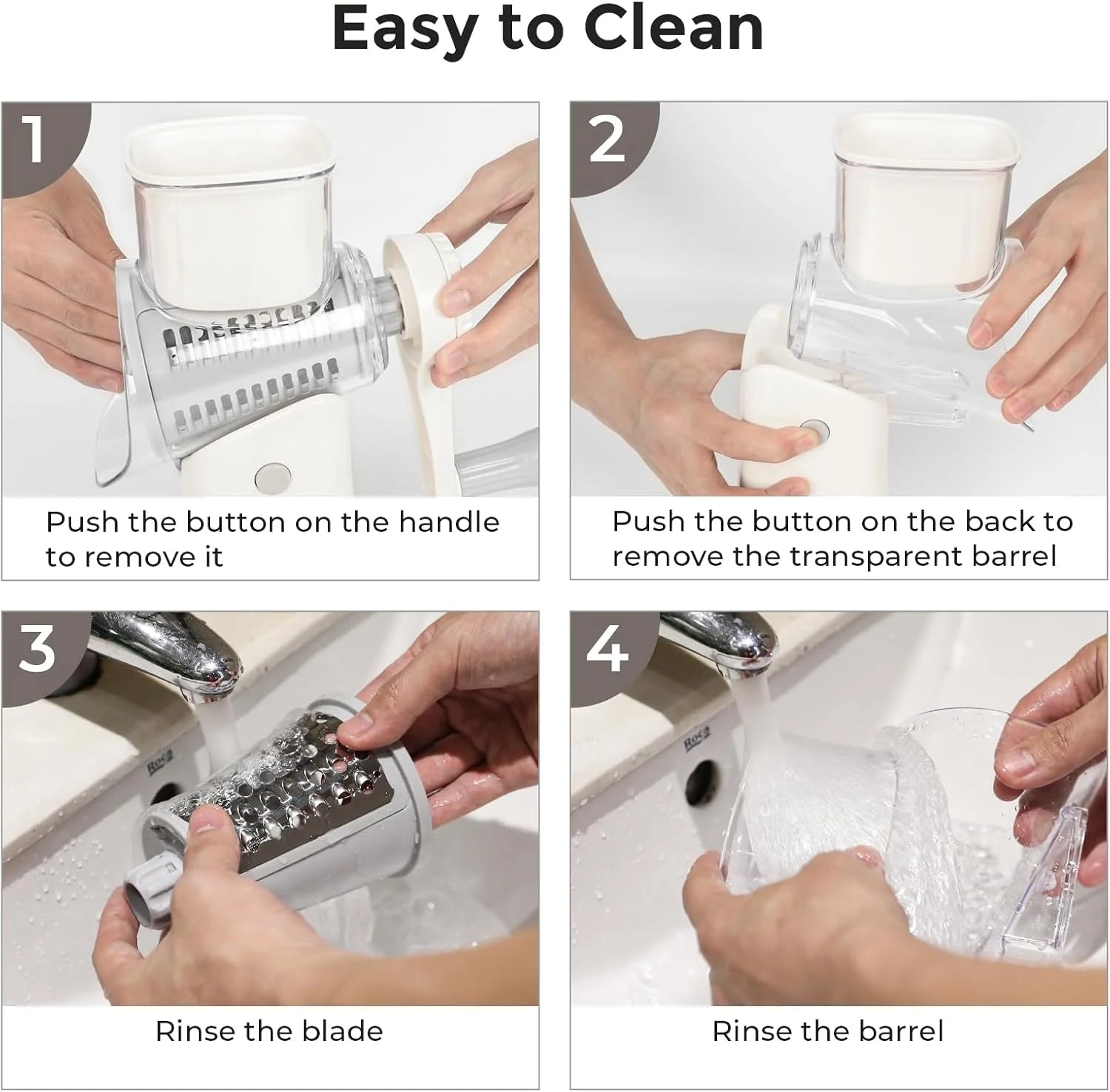 Easy to Clean

1

Push the button on the handle to remove it

2

Push the button on the back to remove the transparent barrel

3

Roca

Rinse the blade

4

Roca

Rinse the barrel