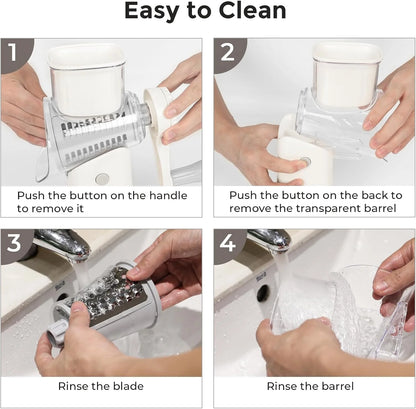 Easy to Clean

1

Push the button on the handle to remove it

2

Push the button on the back to remove the transparent barrel

3

Rinse the blade

4

Rinse the barrel