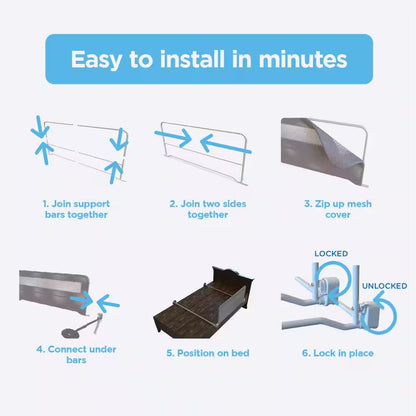 Easy to install in minutes

1. Join support bars together

2. Join two sides together

3. Zip up mesh cover

4. Connect under bars

5. Position on bed

LOCKED

UNLOCKED

6. Lock in place