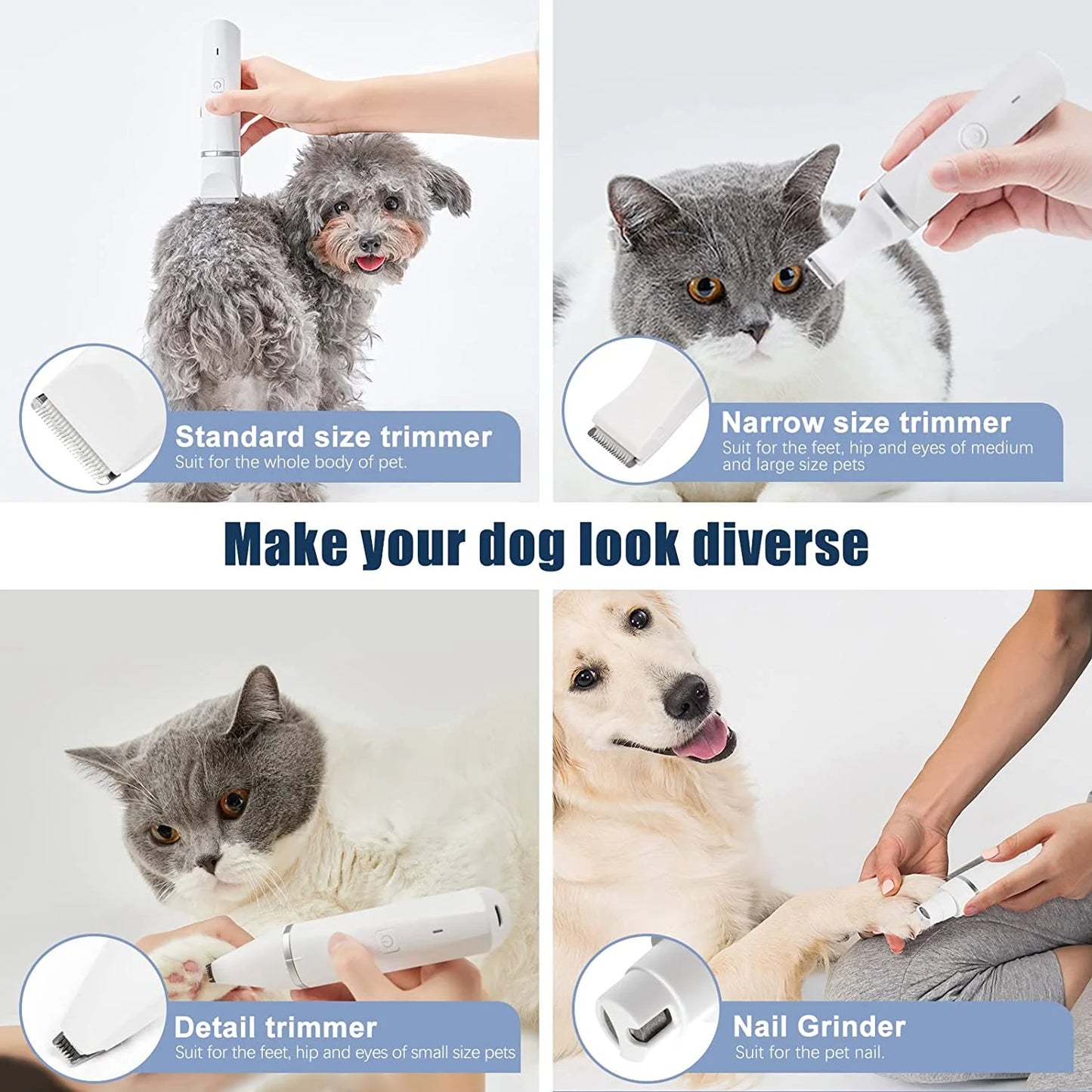 Standard size trimmer
Suit for the whole body of pet.

Narrow size trimmer
Suit for the feet, hip and eyes of medium and large size pets

Make your dog look diverse

Detail trimmer
Suit for the feet, hip and eyes of small size pets

Nail Grinder
Suit for the pet nail.